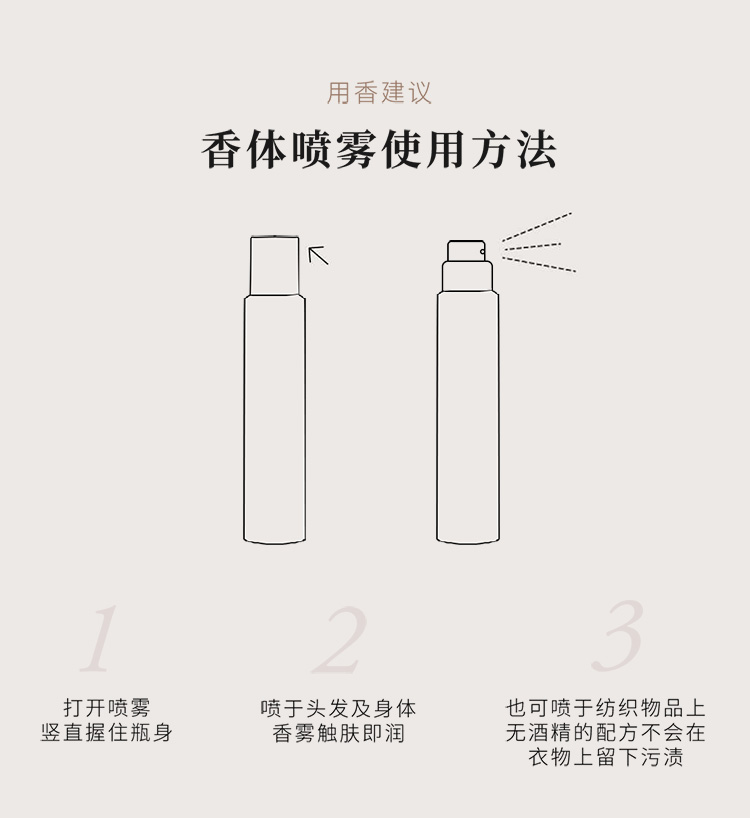 用香建议

香体喷雾使用方法

1

打开喷雾
竖直握住瓶身

2

喷于头发及身体
香雾触肤即润

3

也可喷于纺织物品上
无酒精的配方不会在
衣物上留下污渍