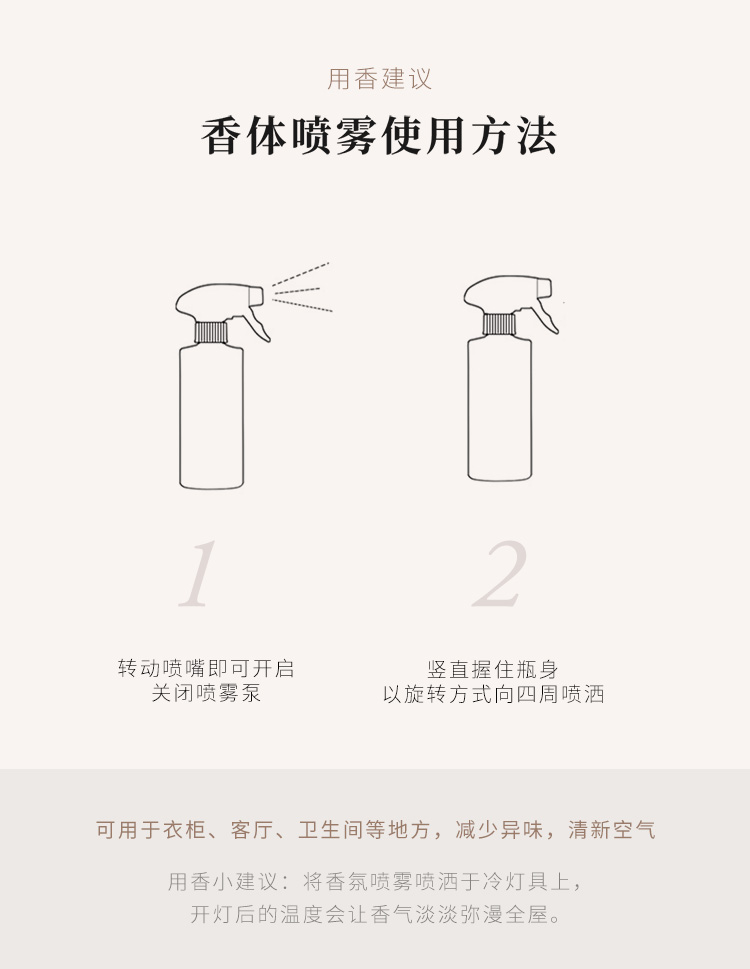 用香建议

香体喷雾使用方法

1

转动喷嘴即可开启
关闭喷雾泵

2

竖直握住瓶身
以旋转方式向四周喷洒

可用于衣柜、客厅、卫生间等地方，减少异味，清新空气

用香小建议：将香氛喷雾喷洒于冷灯具上，
开灯后的温度会让香气淡淡弥漫全屋。