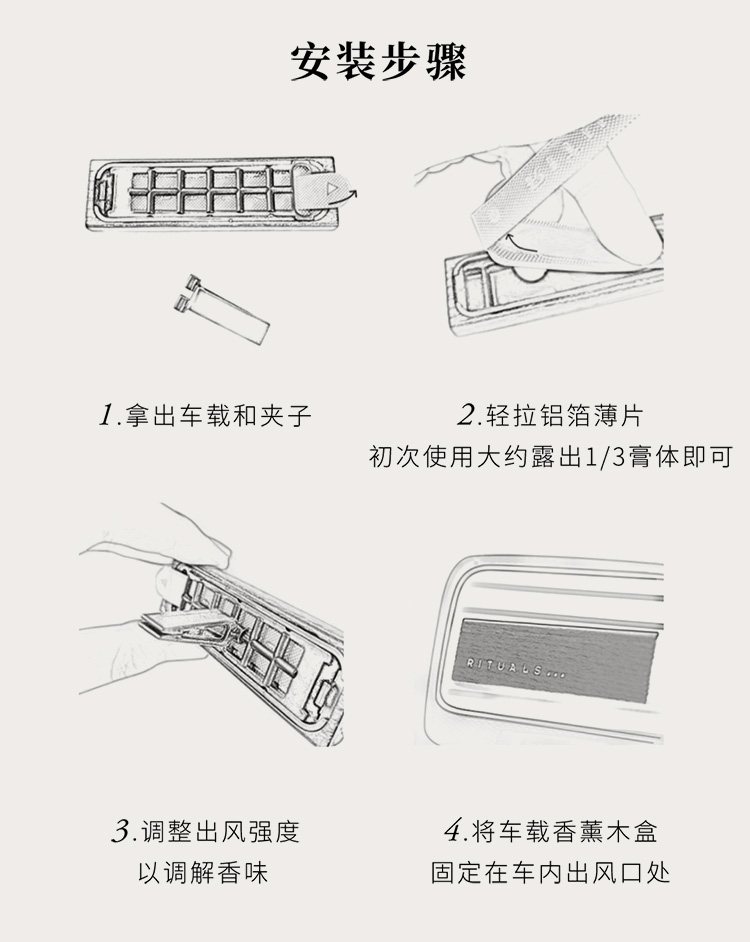 安装步骤

1.拿出车载和夹子

2.轻拉铝箔薄片
初次使用大约露出1/3膏体即可

RITUALS...

3.调整出风强度
以调解香味

4.将车载香薰木盒
固定在车内出风口处