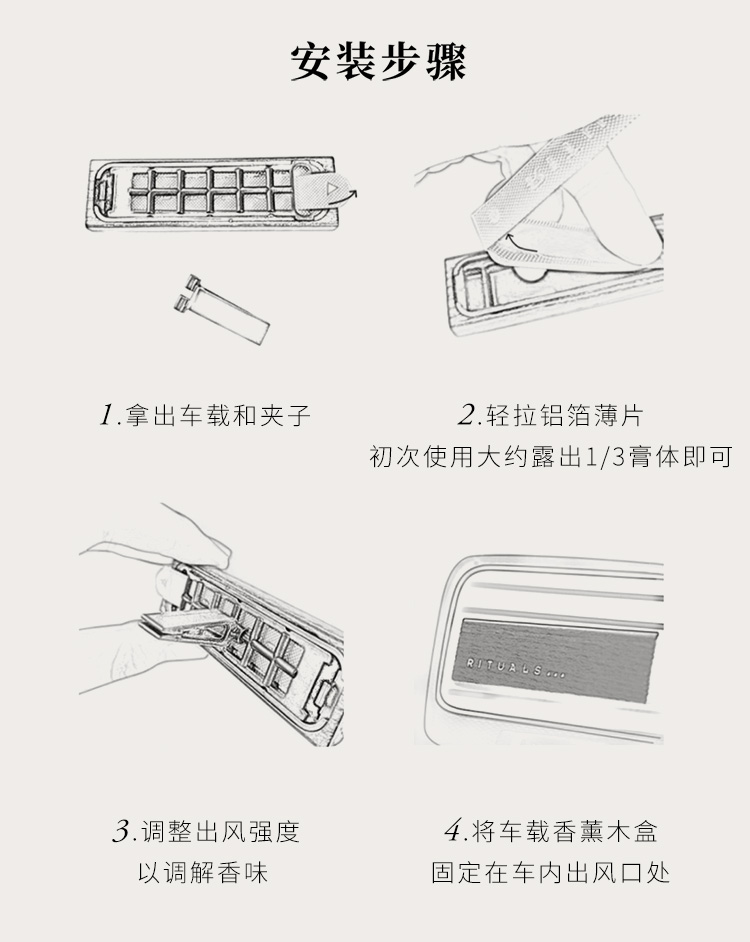 安装步骤

1.拿出车载和夹子

2.轻拉铝箔薄片
初次使用大约露出1/3膏体即可

RITUALS...

3.调整出风强度
以调解香味

4.将车载香薰木盒
固定在车内出风口处